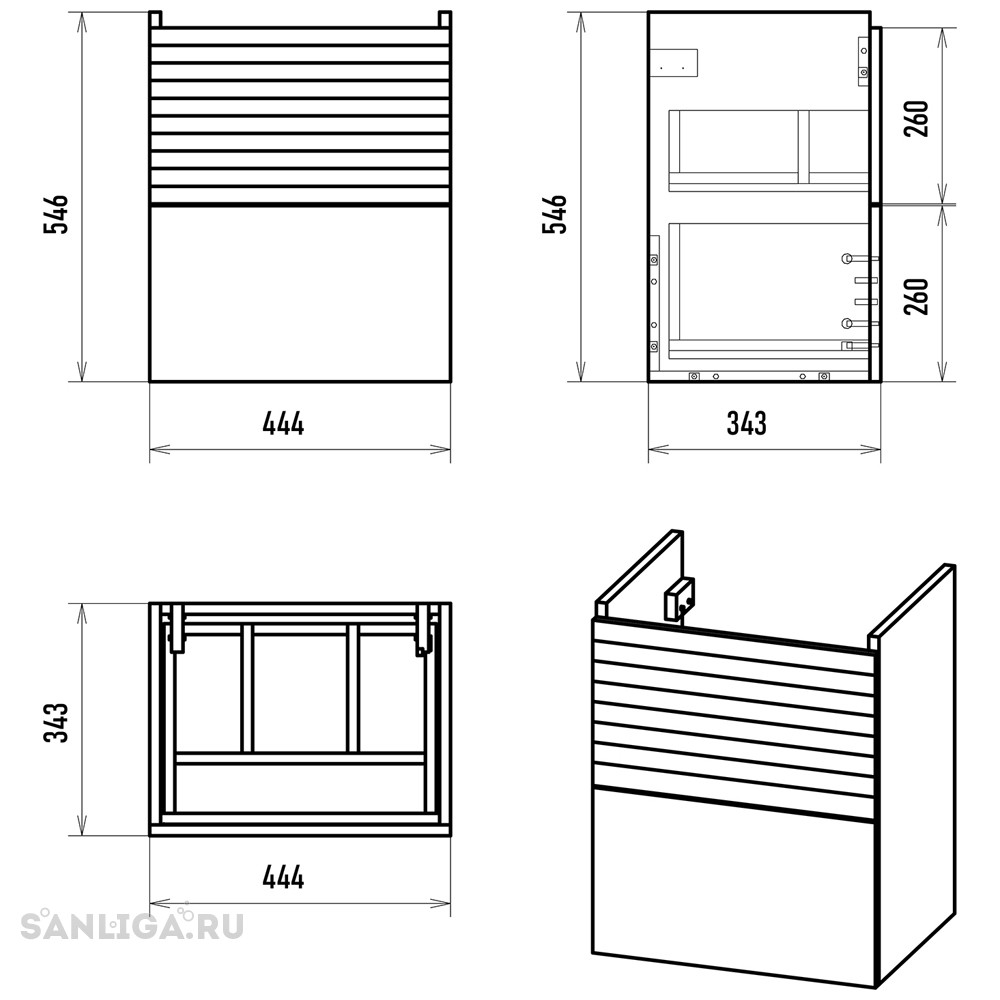 546

444

546

260

260

343

343

444

SANLIGA.RU